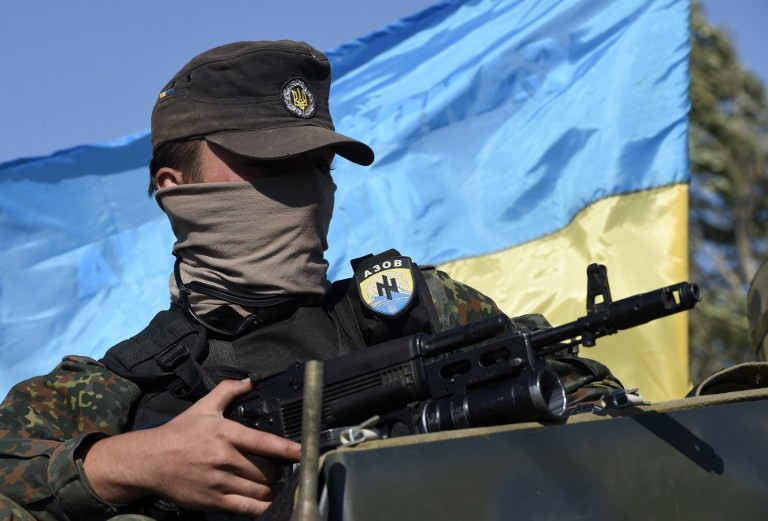 АЗОВ